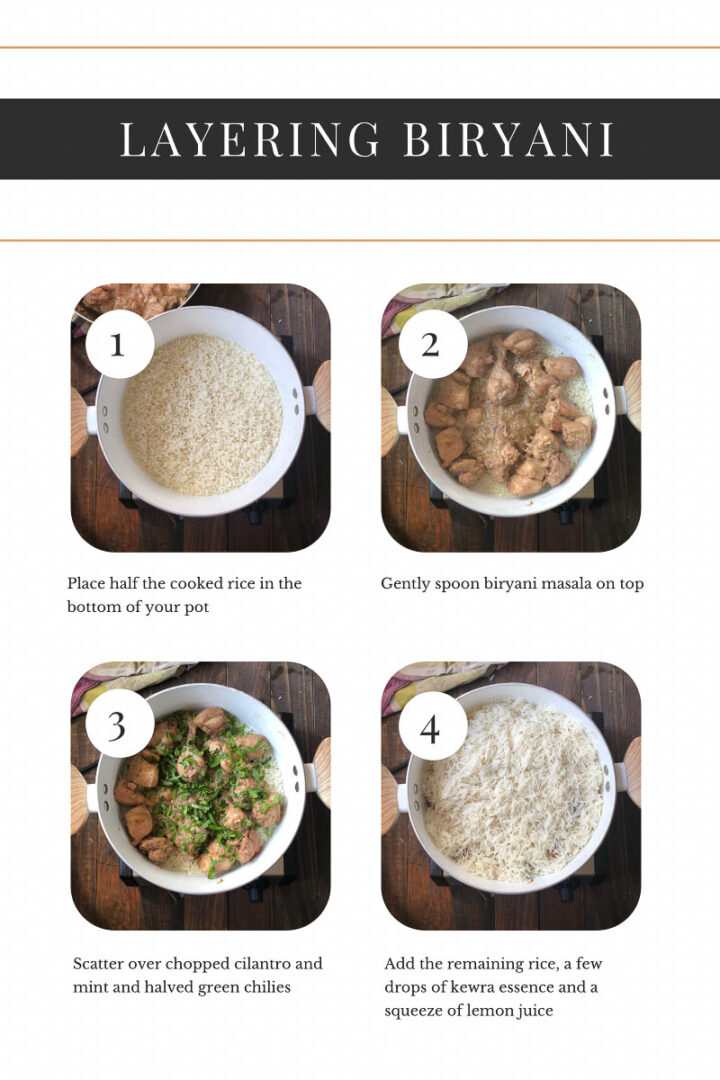 LAYERING BIRYANI

1

Place half the cooked rice in the bottom of your pot

2

Gently spoon biryani masala on top

3

Scatter over chopped cilantro and mint and halved green chilies

4

Add the remaining rice, a few drops of kewra essence and a squeeze of lemon juice